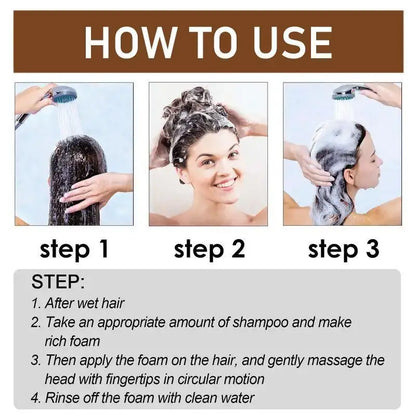 HOW TO USE

step 1

step 2

step 3

STEP:
1. After wet hair
2. Take an appropriate amount of shampoo and make rich foam
3. Then apply the foam on the hair, and gently massage the head with fingertips in circular motion
4. Rinse off the foam with clean water