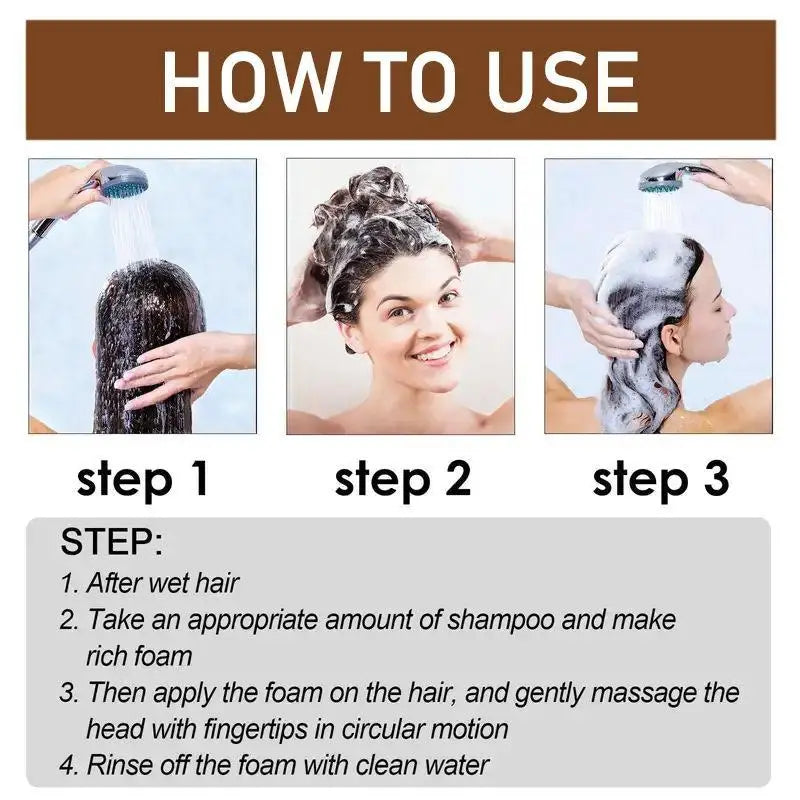 HOW TO USE

step 1

step 2

step 3

STEP:

1. After wet hair

2. Take an appropriate amount of shampoo and make rich foam

3. Then apply the foam on the hair, and gently massage the head with fingertips in circular motion

4. Rinse off the foam with clean water