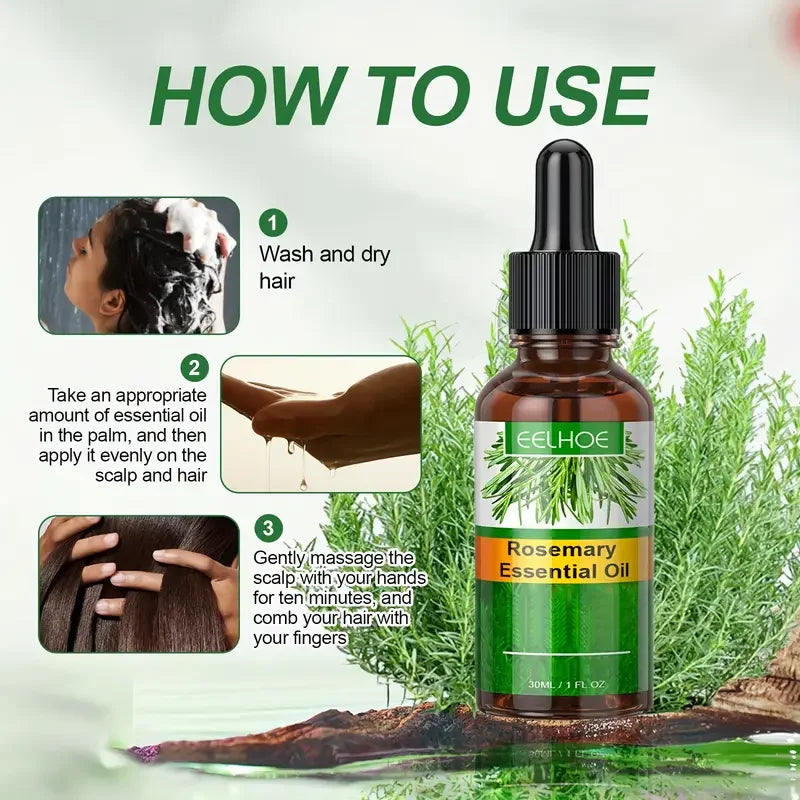 HOW TO USE

1
Wash and dry hair

2
Take an appropriate amount of essential oil in the palm, and then apply it evenly on the scalp and hair

3
Gently massage the scalp with your hands for ten minutes, and comb your hair with your fingers

EELHOE

Rosemary Essential Oil

30ML / 1 FL OZ